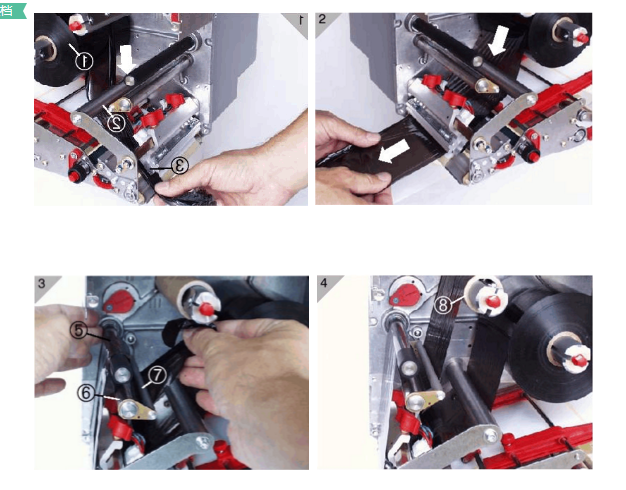 档

1

①

②

③

2

3

⑤

⑥

⑦

4

⑧